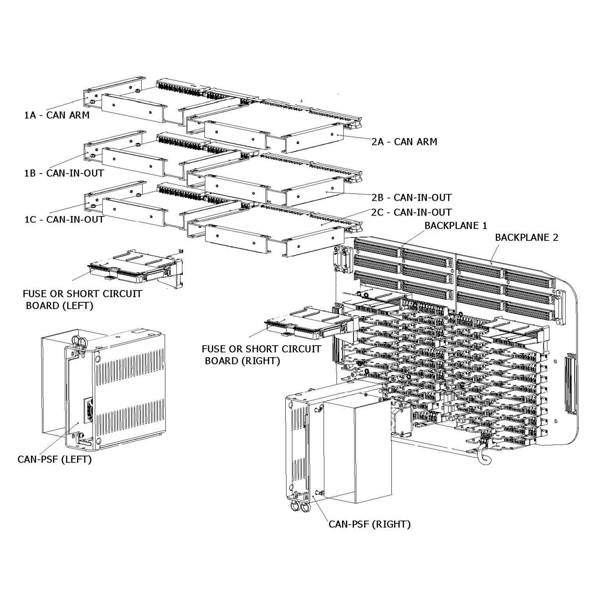 1A - CAN ARM

2A - CAN ARM

1B - CAN-IN-OUT

2B - CAN-IN-OUT

1C - CAN-IN-OUT

2C - CAN-IN-OUT

BACKPLANE 1

BACKPLANE 2

FUSE OR SHORT CIRCUIT BOARD (LEFT)

FUSE OR SHORT CIRCUIT BOARD (RIGHT)

CAN-PSF (LEFT)

CAN-PSF (RIGHT)