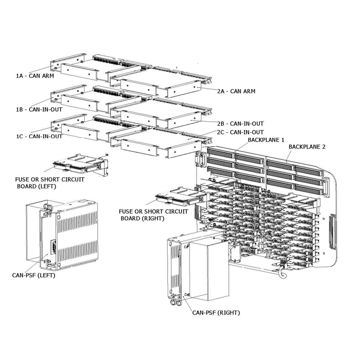 1A - CAN ARM
2A - CAN ARM
1B - CAN-IN-OUT
2B - CAN-IN-OUT
1C - CAN-IN-OUT
2C - CAN-IN-OUT
BACKPLANE 1
BACKPLANE 2
FUSE OR SHORT CIRCUIT BOARD (LEFT)
FUSE OR SHORT CIRCUIT BOARD (RIGHT)
CAN-PSF (LEFT)
CAN-PSF (RIGHT)