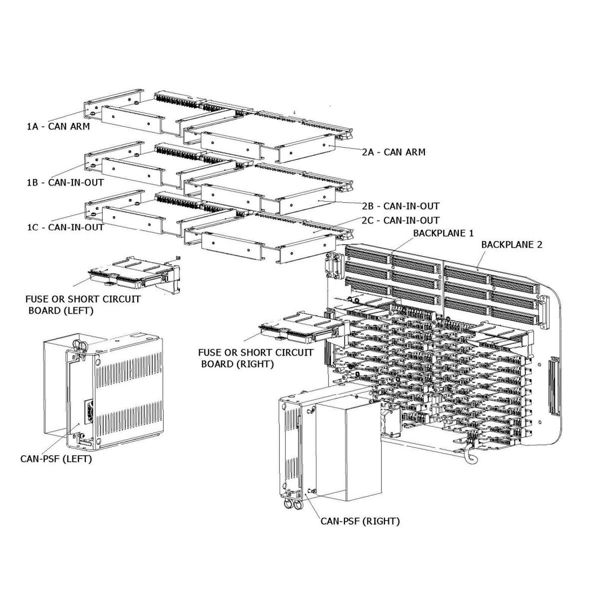 1A - CAN ARM

2A - CAN ARM

1B - CAN-IN-OUT

2B - CAN-IN-OUT

1C - CAN-IN-OUT

2C - CAN-IN-OUT

BACKPLANE 1

BACKPLANE 2

FUSE OR SHORT CIRCUIT BOARD (LEFT)

FUSE OR SHORT CIRCUIT BOARD (RIGHT)

CAN-PSF (LEFT)

CAN-PSF (RIGHT)