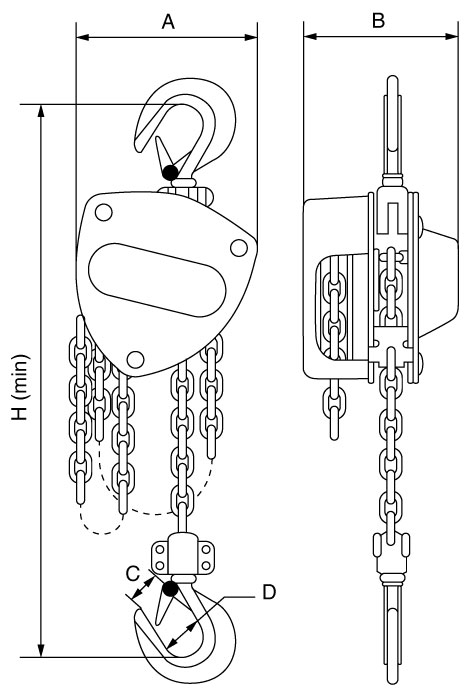 A

B

H (min)

C

D